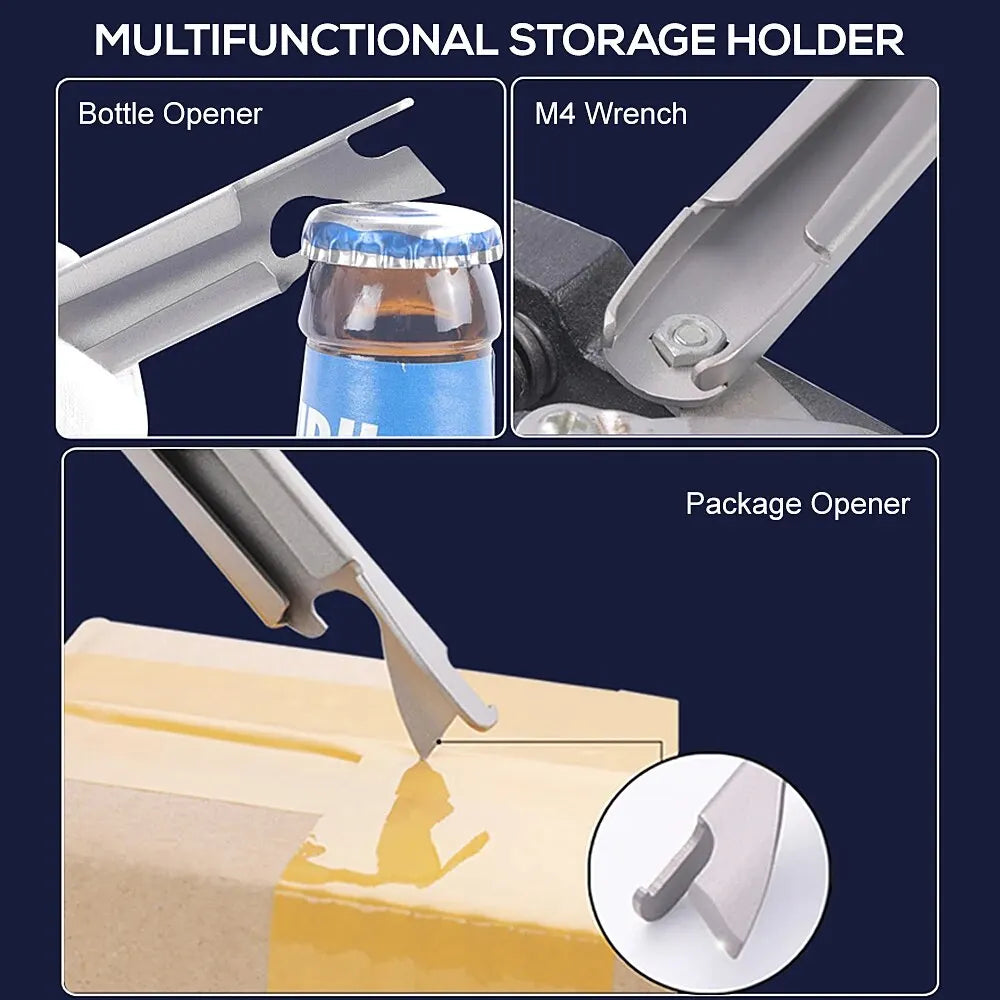 MULTIFUNCTIONAL STORAGE HOLDER

Bottle Opener

M4 Wrench

Package Opener